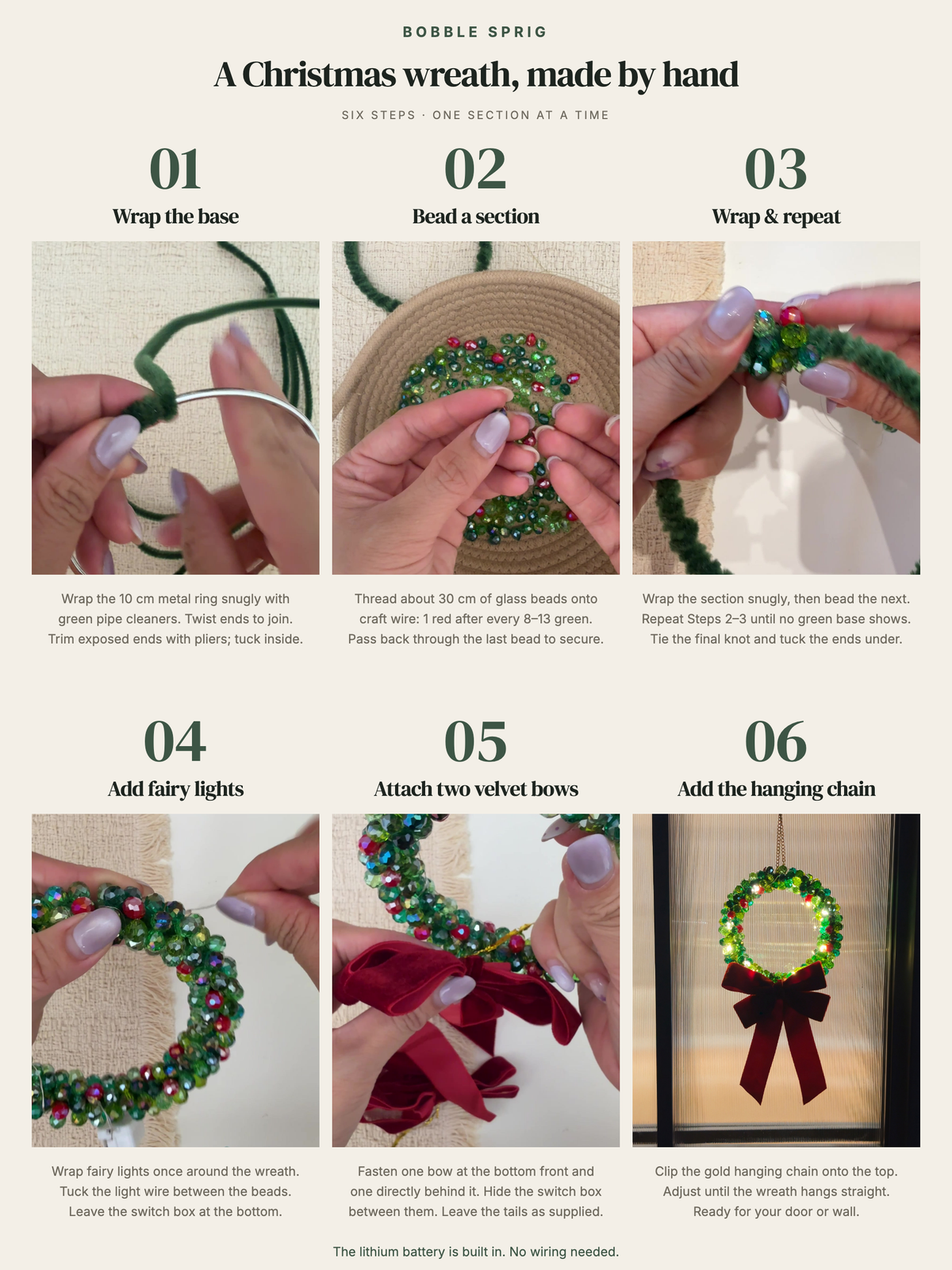 BOBBLE SPRIG

A Christmas wreath, made by hand

SIX STEPS · ONE SECTION AT A TIME

01

Wrap the base

Wrap the 10 cm metal ring snugly with green pipe cleaners. Twist ends to join. Trim exposed ends with pliers; tuck inside.

02

Bead a section

Thread about 30 cm of glass beads onto craft wire: 1 red after every 8–13 green. Pass back through the last bead to secure.

03

Wrap & repeat

Wrap the section snugly, then bead the next. Repeat Steps 2–3 until no green base shows. Tie the final knot and tuck the ends under.

04

Add fairy lights

Wrap fairy lights once around the wreath. Tuck the light wire between the beads. Leave the switch box at the bottom.

05

Attach two velvet bows

Fasten one bow at the bottom front and one directly behind it. Hide the switch box between them. Leave the tails as supplied.

06

Add the hanging chain

Clip the gold hanging chain onto the top. Adjust until the wreath hangs straight. Ready for your door or wall.

The lithium battery is built in. No wiring needed.